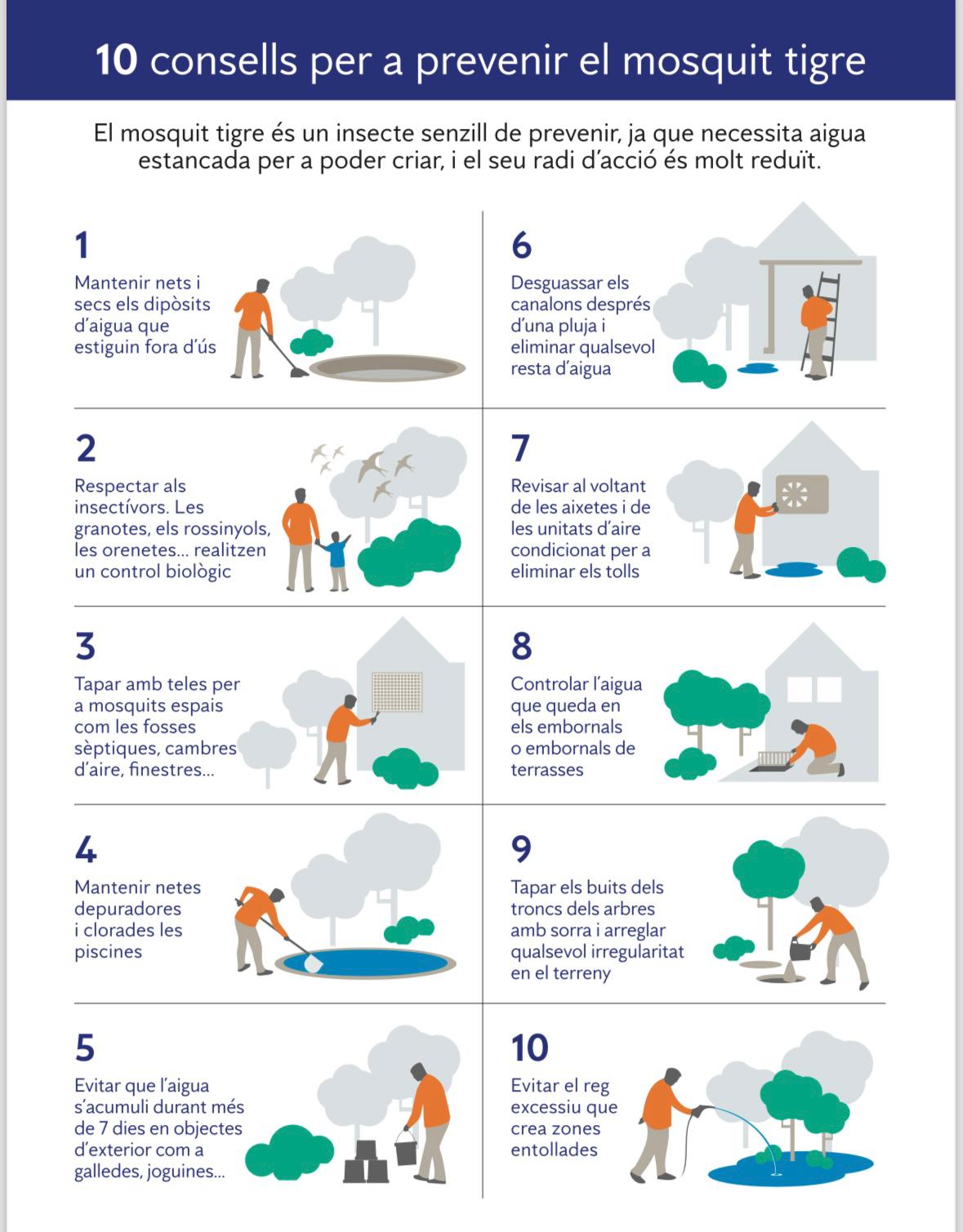 10 consells per a prevenir el mosquit tigre

El mosquit tigre és un insecte senzill de prevenir, ja que necessita aigua estancada per a poder criar, i el seu radi d'acció és molt reduït.

1
Mantenir nets i secs els dipòsits d'aigua que estiguin fora d'ús

2
Respectar als insectívors. Les granotes, els rossinyols, les orenetes... realitzen un control biològic

3
Tapar amb teles per a mosquits espais com les fosses sèptiques, cambres d'aire, finestres...

4
Mantenir netes depuradores i clorades les piscines

5
Evitar que l'aigua s'acumuli durant més de 7 dies en objectes d'exterior com a galledes, joguines...

6
Desguassar els canalons després d'una pluja i eliminar qualsevol resta d'aigua

7
Revisar al voltant de les aixetes i de les unitats d'aire condicionat per a eliminar els tolls

8
Controlar l'aigua que queda en els embornals o embornals de terrasses

9
Tapar els buits dels troncs dels arbres amb sorra i arreglar qualsevol irregularitat en el terreny

10
Evitar el reg excessiu que crea zones entollades